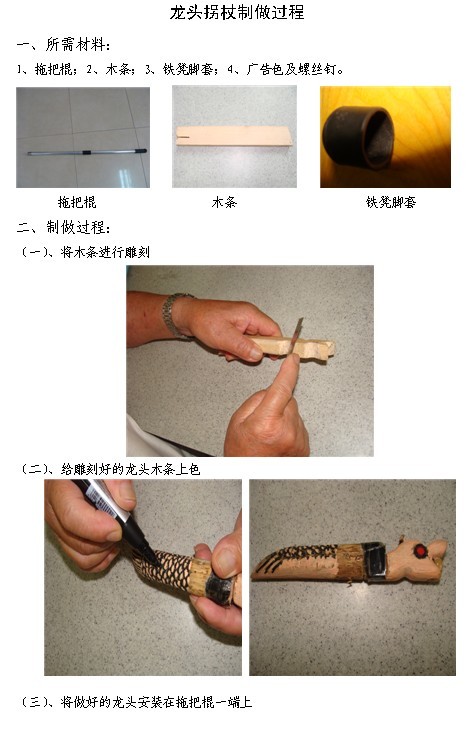 龙头拐杖制做过程

一、所需材料：

1、拖把棍；2、木条；3、铁凳脚套；4、广告色及螺丝钉。

拖把棍　　木条　　铁凳脚套

二、制做过程：

（一）、将木条进行雕刻

（二）、给雕刻好的龙头木条上色

（三）、将做好的龙头安装在拖把棍一端上