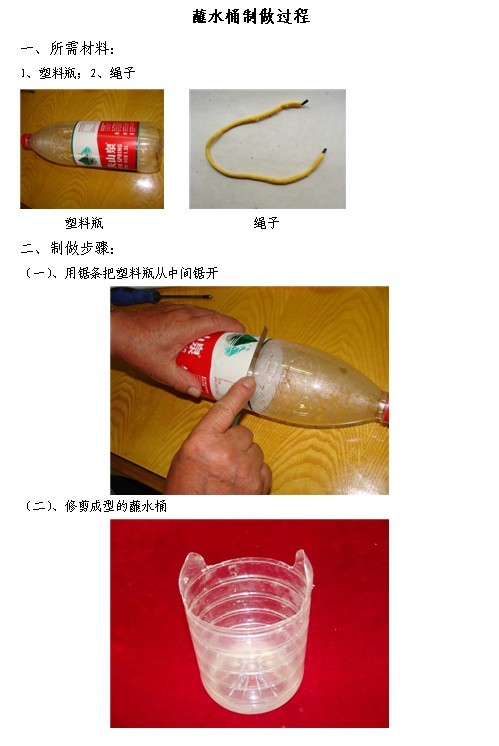 蘸水桶制做过程

一、所需材料：

1、塑料瓶；2、绳子

塑料瓶　　　　绳子

二、制做步骤：

（一）、用锯条把塑料瓶从中间锯开

（二）、修剪成型的蘸水桶