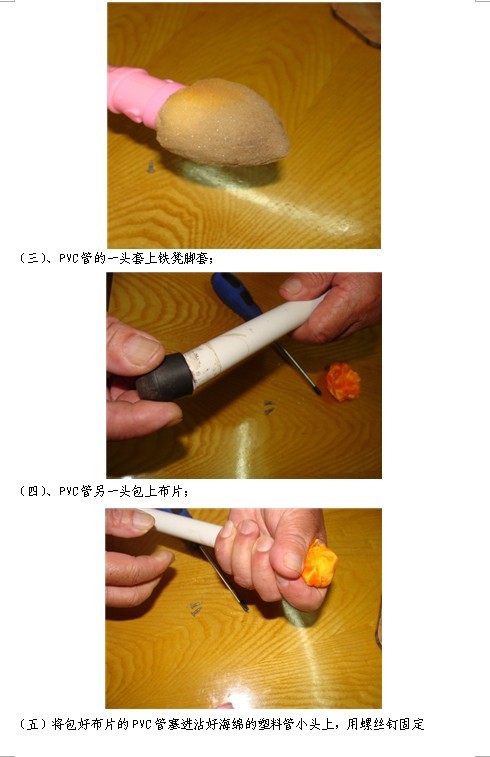 （三）、PVC管的一头套上铁凳脚套；

（四）、PVC管另一头包上布片；

（五）将包好布片的PVC管塞进沾好海绵的塑料管小头上，用螺丝钉固定