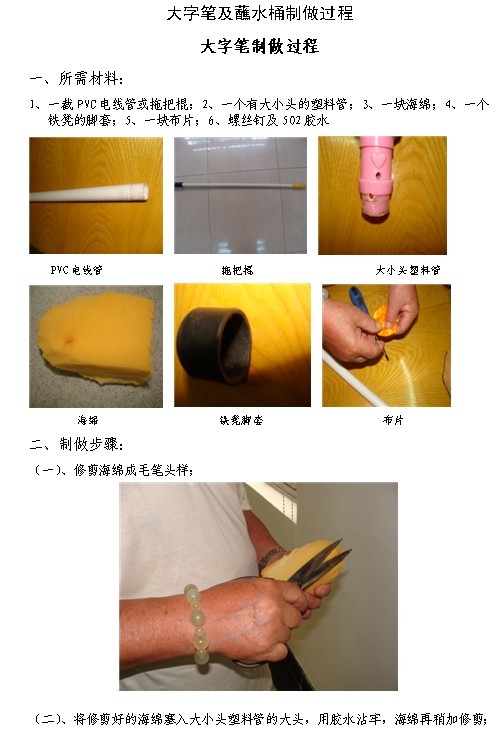 大字笔及蘸水桶制做过程

大字笔制做过程

一、所需材料：

1、一截 PVC 电线管或拖把棍；2、一个有大小头的塑料管；3、一块海绵；4、一个铁凳的脚套；5、一块布片；6、螺丝钉及 502 胶水

PVC 电线管

拖把棍

大小头塑料管

海绵

铁凳脚套

布片

二、制做步骤：

（一）、修剪海绵成毛笔头样；

（二）、将修剪好的海绵塞入大小头塑料管的大头，用胶水沾牢，海绵再稍加修剪；